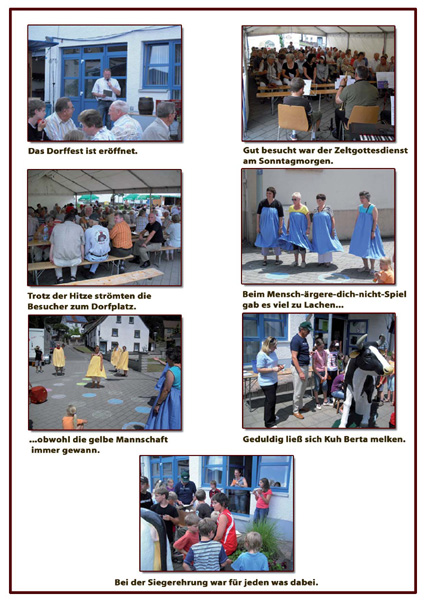 Das Dorffest ist eröffnet.

Gut besucht war der Zeltgottesdienst am Sonntagmorgen.

Trotz der Hitze strömten die Besucher zum Dorfplatz.

Beim Mensch-ärgere-dich-nicht-Spiel gab es viel zu Lachen...

...obwohl die gelbe Mannschaft immer gewann.

Geduldig ließ sich Kuh Berta melken.

Bei der Siegerehrung war für jeden was dabei.